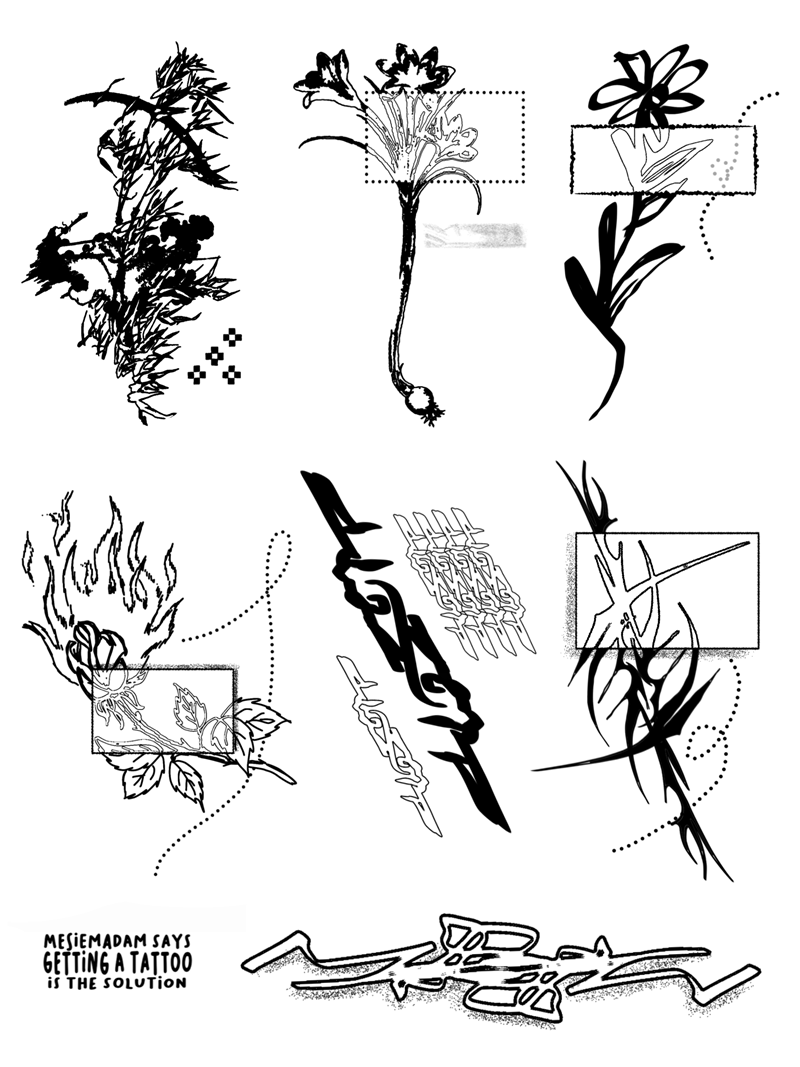 MESIEMADAM SAYS
GETTING A TATTOO
IS THE SOLUTION